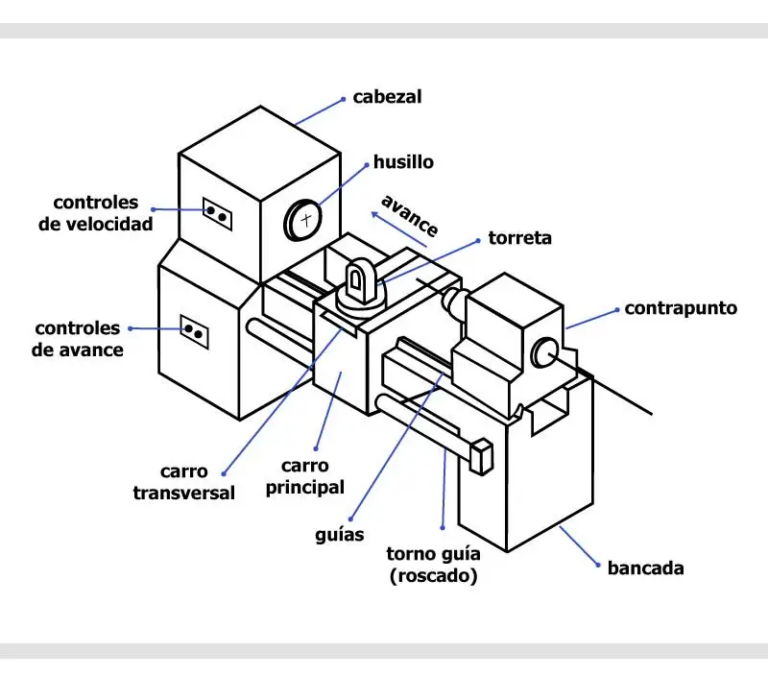 cabezal

husillo

controles de velocidad

avance

torreta

contrapunto

controles de avance

carro transversal

carro principal

guías

torno guía (roscado)

bancada